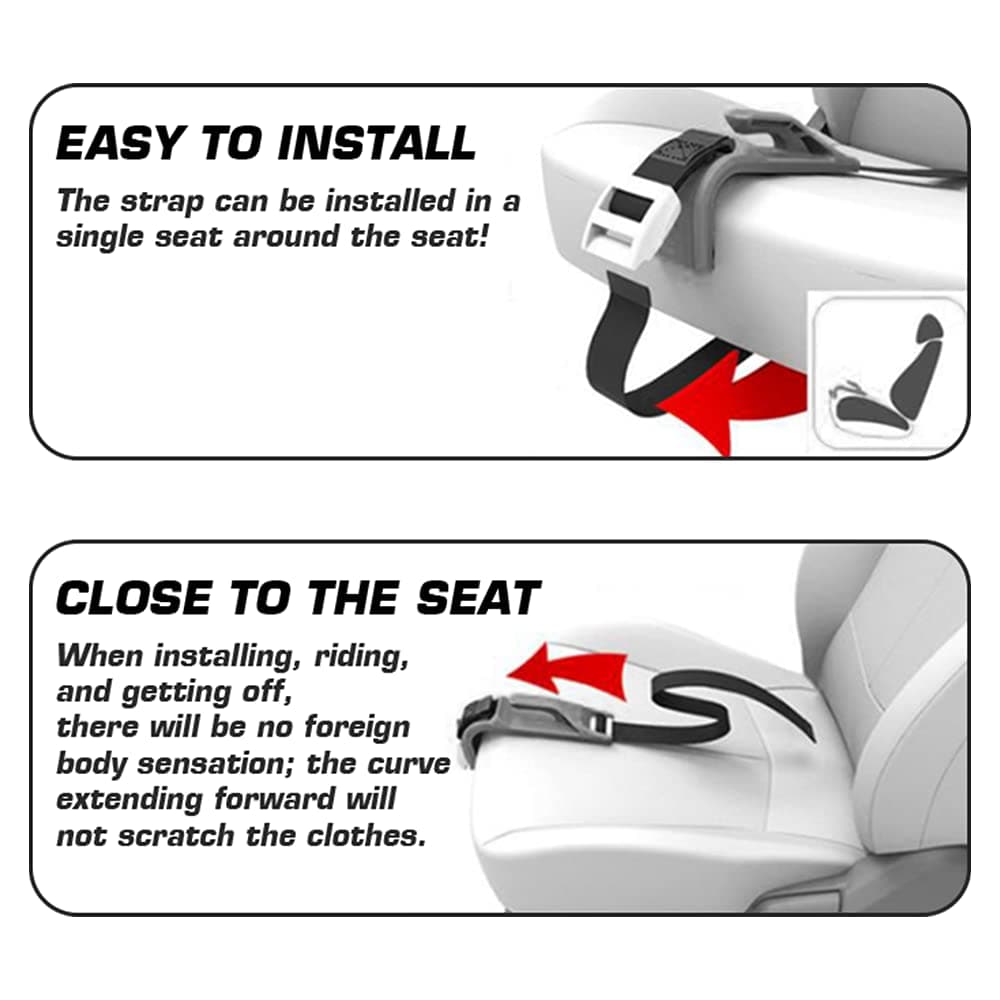 EASY TO INSTALL

The strap can be installed in a single seat around the seat!

CLOSE TO THE SEAT

When installing, riding, and getting off, there will be no foreign body sensation; the curve extending forward will not scratch the clothes.