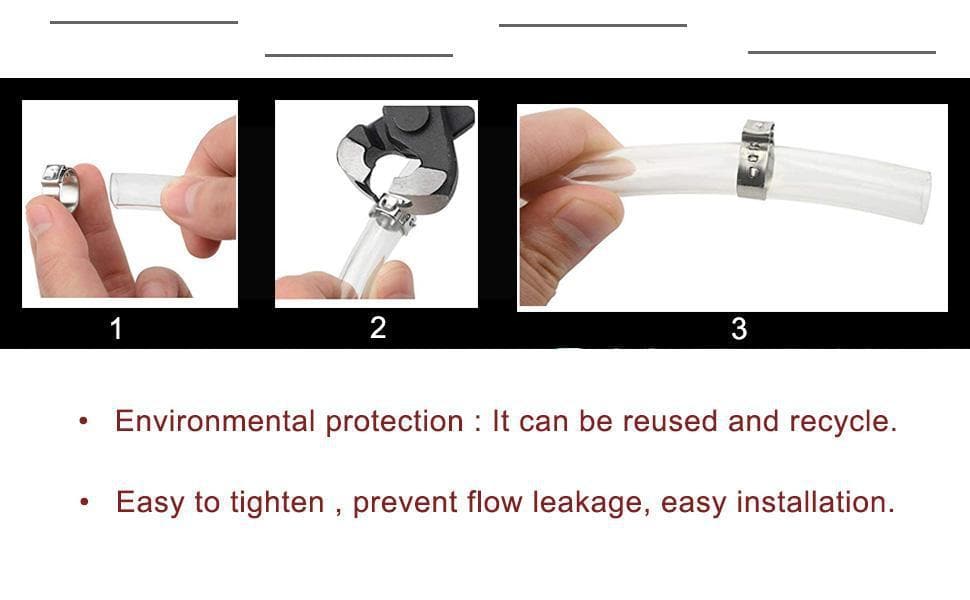 1

2

3

• Environmental protection : It can be reused and recycle.

• Easy to tighten , prevent flow leakage, easy installation.