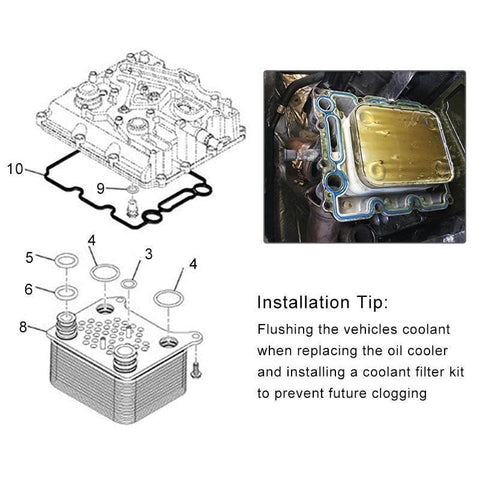 10
9
5
4
3
4
6
8

Installation Tip:

Flushing the vehicles coolant when replacing the oil cooler and installing a coolant filter kit to prevent future clogging