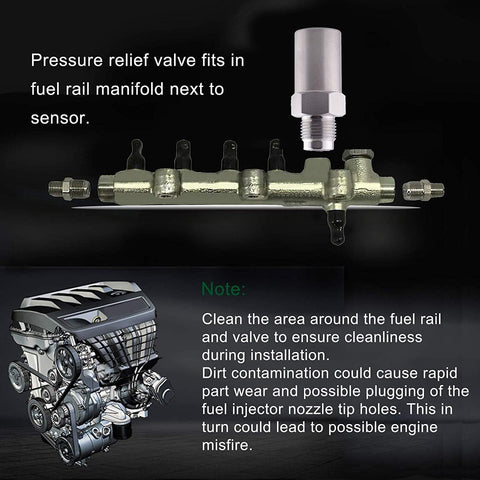 Pressure relief valve fits in fuel rail manifold next to sensor.

Note:

Clean the area around the fuel rail and valve to ensure cleanliness during installation.
Dirt contamination could cause rapid part wear and possible plugging of the fuel injector nozzle tip holes. This in turn could lead to possible engine misfire.