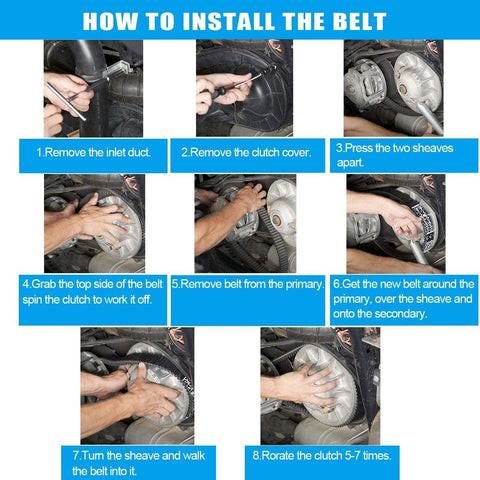 HOW TO INSTALL THE BELT

1.Remove the inlet duct.

2.Remove the clutch cover.

3.Press the two sheaves apart.

4.Grab the top side of the belt spin the clutch to work it off.

5.Remove belt from the primary.

6.Get the new belt around the primary, over the sheave and onto the secondary.

7.Turn the sheave and walk the belt into it.

8.Rorate the clutch 5-7 times.