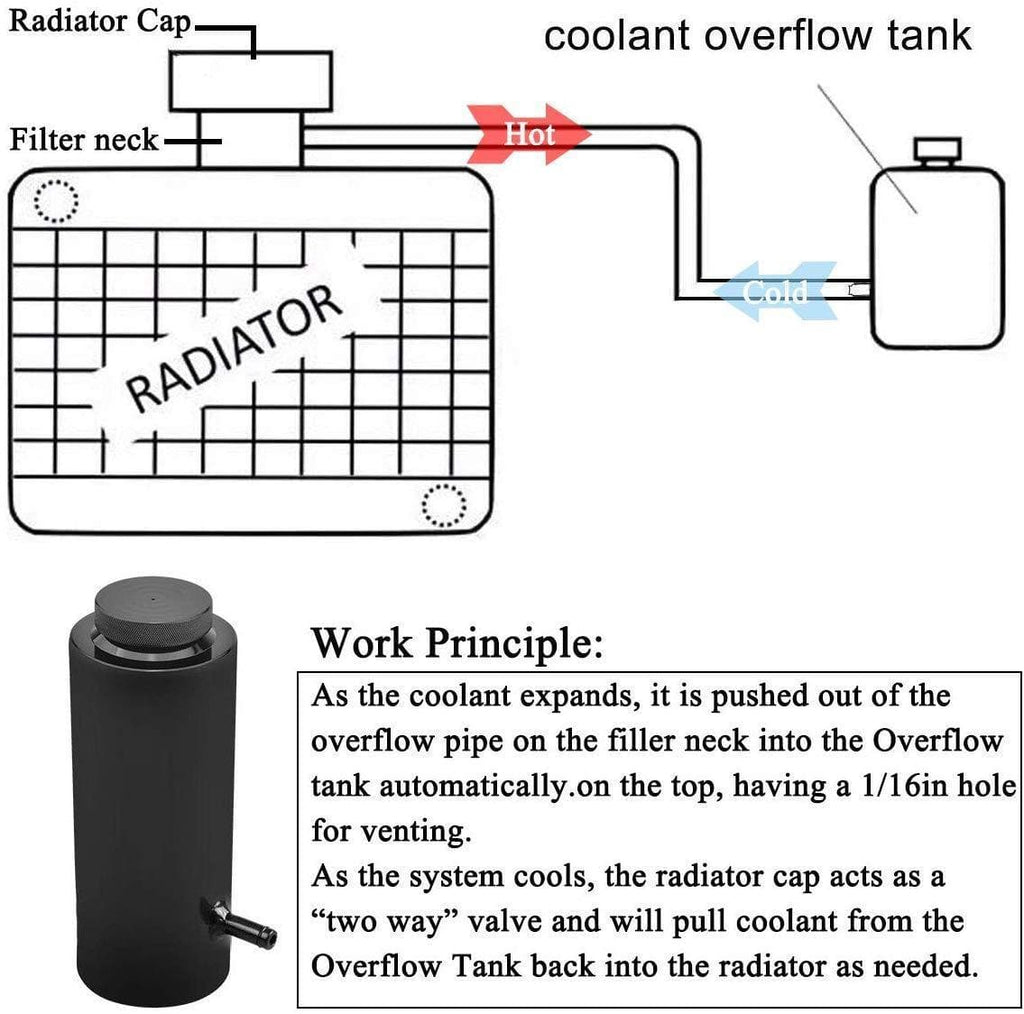 Radiator Cap

coolant overflow tank

Filter neck

Hot

Cold

RADIATOR

Work Principle:

As the coolant expands, it is pushed out of the overflow pipe on the filler neck into the Overflow tank automatically.on the top, having a 1/16in hole for venting.
As the system cools, the radiator cap acts as a “two way” valve and will pull coolant from the Overflow Tank back into the radiator as needed.