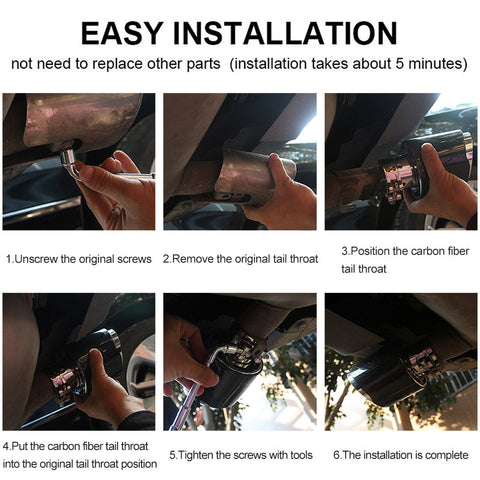 EASY INSTALLATION

not need to replace other parts (installation takes about 5 minutes)

1.Unscrew the original screws

2.Remove the original tail throat

3.Position the carbon fiber tail throat

4.Put the carbon fiber tail throat into the original tail throat position

5.Tighten the screws with tools

6.The installation is complete